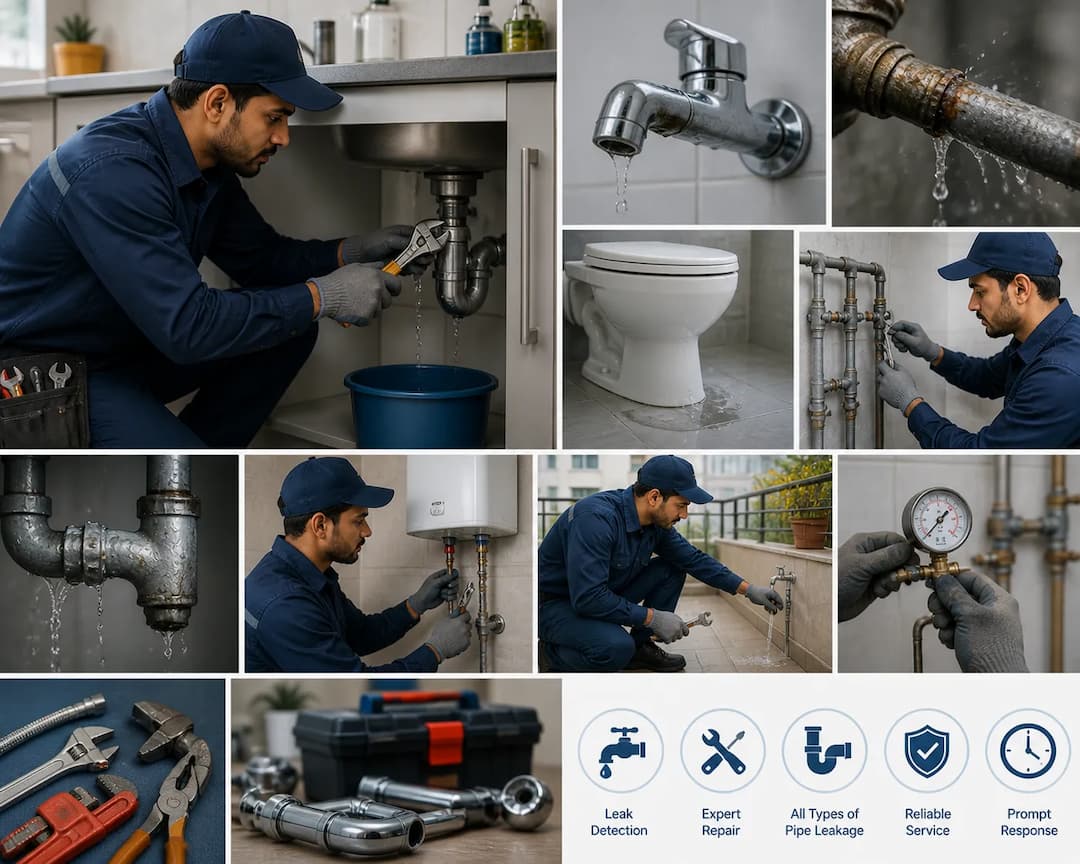 Leak Detection

Expert Repair

All Types of Pipe Leakage

Reliable Service

Prompt Response